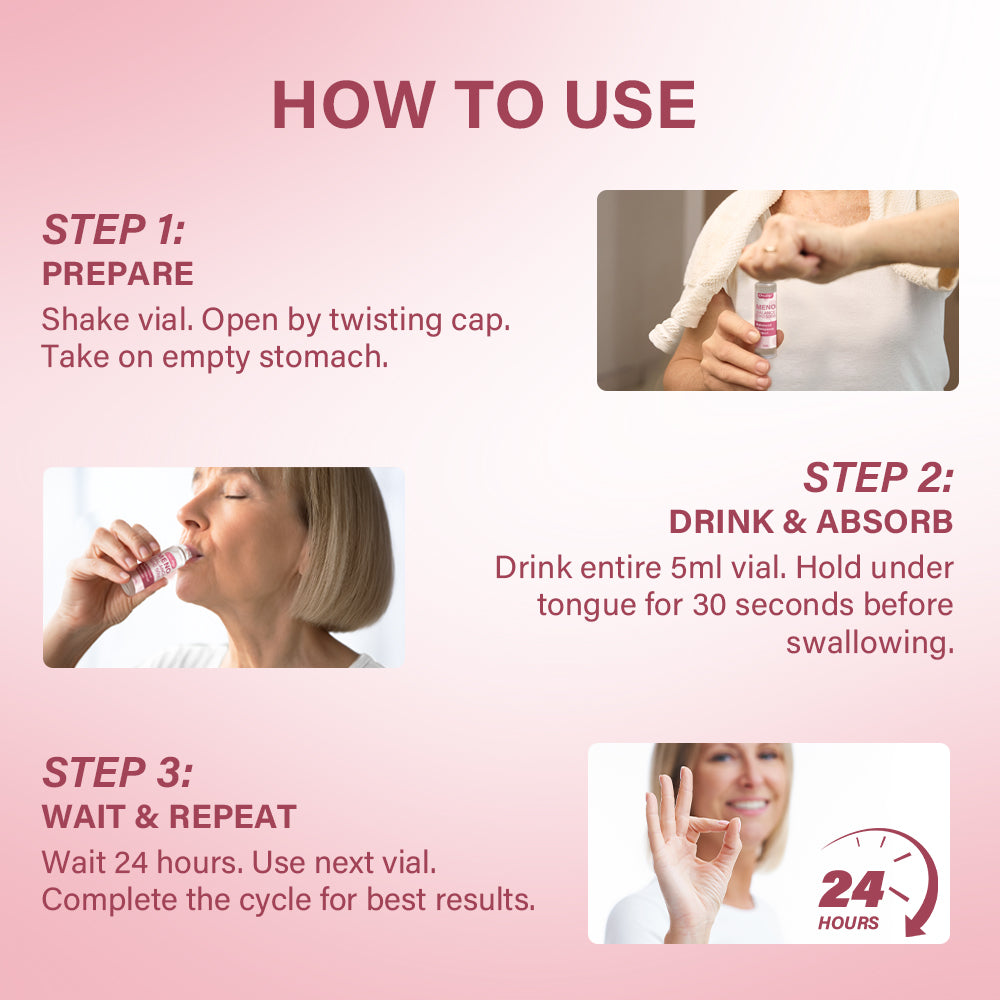 HOW TO USE

STEP 1:
PREPARE
Shake vial. Open by twisting cap. Take on empty stomach.

MENO

STEP 2:
DRINK & ABSORB
Drink entire 5ml vial. Hold under tongue for 30 seconds before swallowing.

STEP 3:
WAIT & REPEAT
Wait 24 hours. Use next vial. Complete the cycle for best results.

24
HOURS